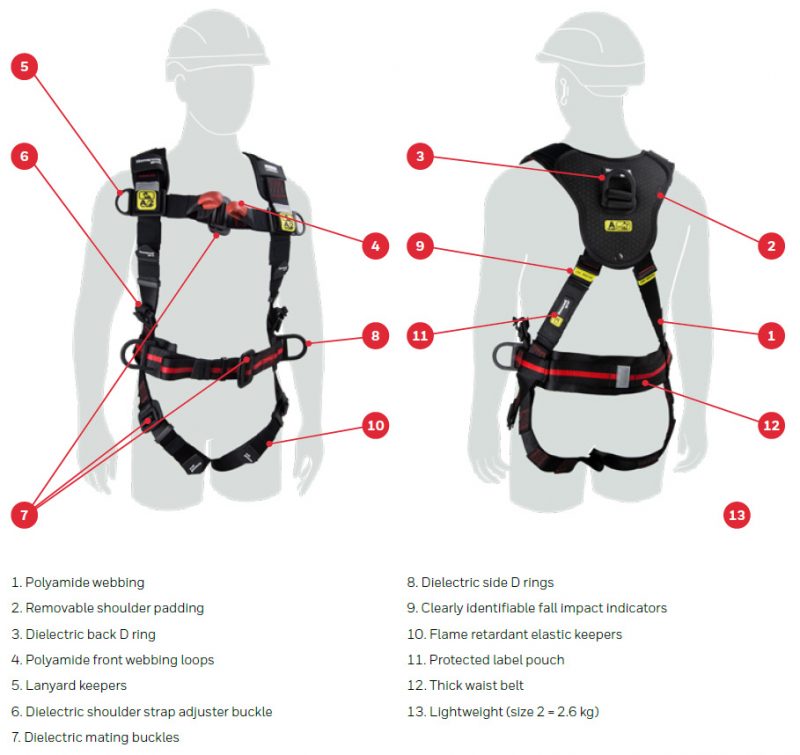 5

6

4

8

10

7

3

9

11

2

1

12

13

1. Polyamide webbing
2. Removable shoulder padding
3. Dielectric back D ring
4. Polyamide front webbing loops
5. Lanyard keepers
6. Dielectric shoulder strap adjuster buckle
7. Dielectric mating buckles

8. Dielectric side D rings
9. Clearly identifiable fall impact indicators
10. Flame retardant elastic keepers
11. Protected label pouch
12. Thick waist belt
13. Lightweight (size 2 = 2.6 kg)